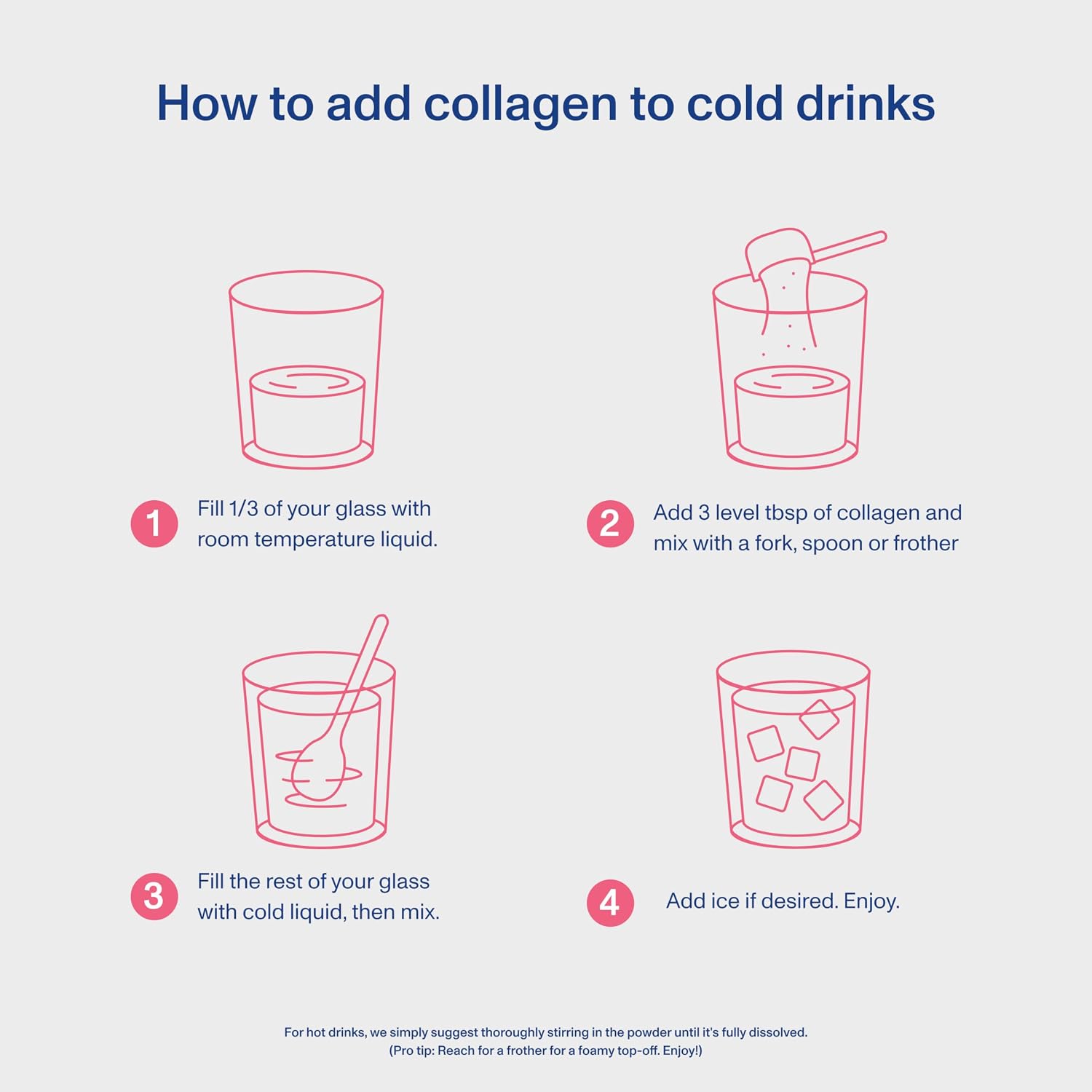 How to add collagen to cold drinks

1 Fill 1/3 of your glass with room temperature liquid.

2 Add 3 level tbsp of collagen and mix with a fork, spoon or frother

3 Fill the rest of your glass with cold liquid, then mix.

4 Add ice if desired. Enjoy.

For hot drinks, we simply suggest thoroughly stirring in the powder until it's fully dissolved. (Pro tip: Reach for a frother for a foamy top-off. Enjoy!)